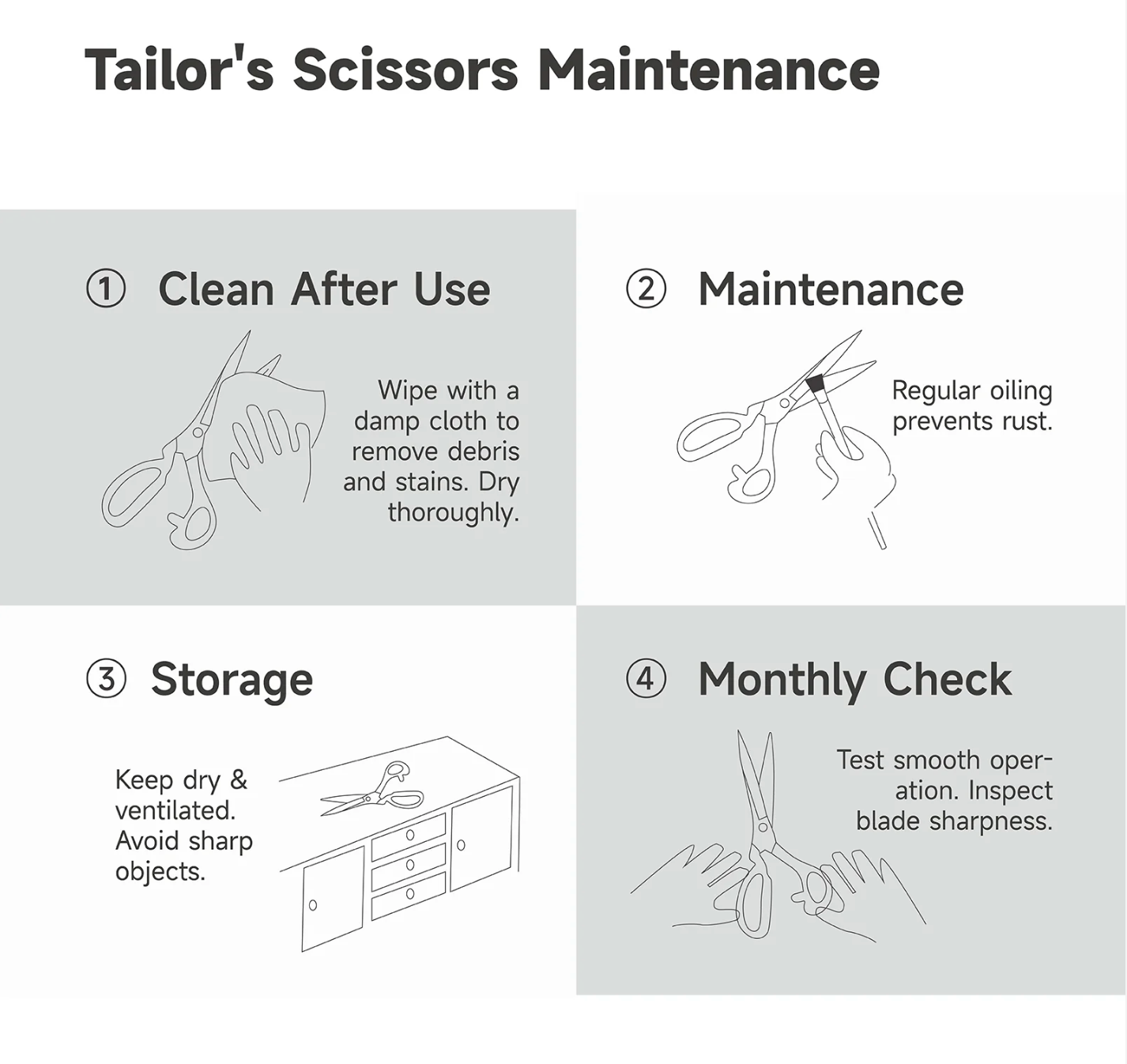 Tailor's Scissors Maintenance

① Clean After Use

Wipe with a damp cloth to remove debris and stains. Dry thoroughly.

② Maintenance

Regular oiling prevents rust.

③ Storage

Keep dry & ventilated. Avoid sharp objects.

④ Monthly Check

Test smooth operation. Inspect blade sharpness.